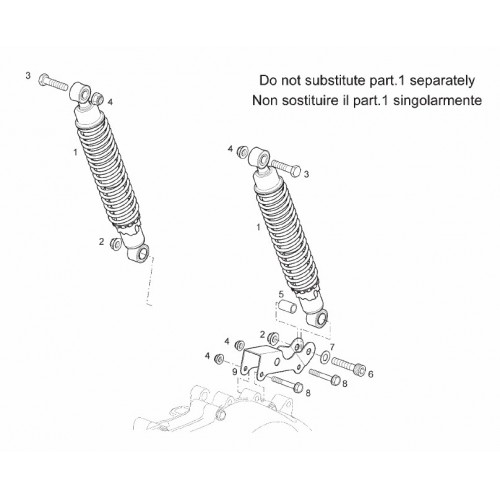 Do not substitute part.1 separately
Non sostituire il part.1 singolarmente

3
4
1
2
4
3
1
5
4
2
7
4
9
6
8
8